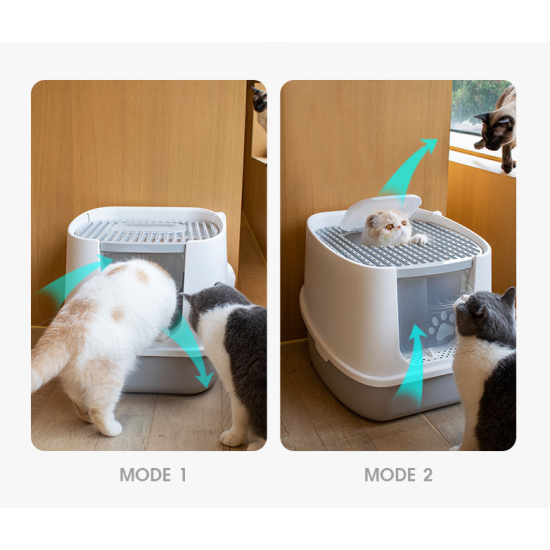 MODE 1

MODE 2